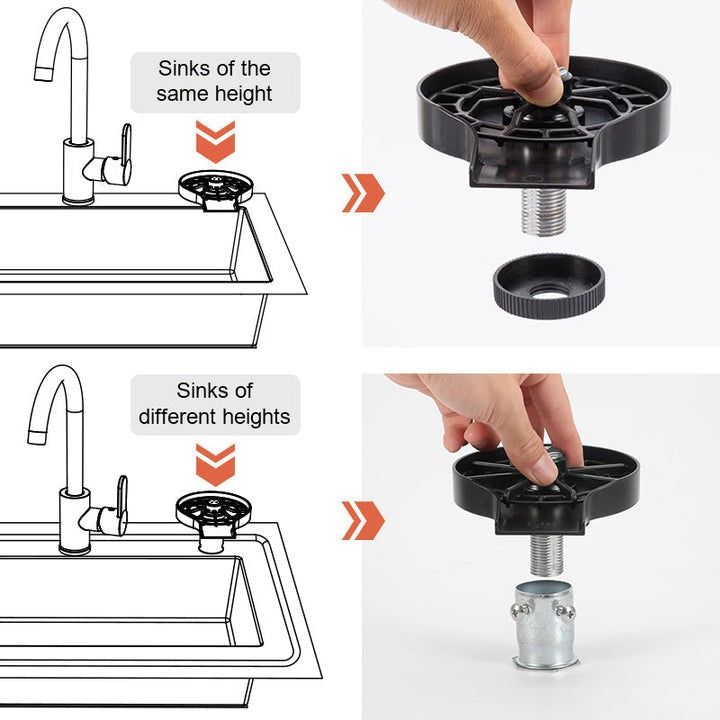 Sinks of the same height

Sinks of different heights